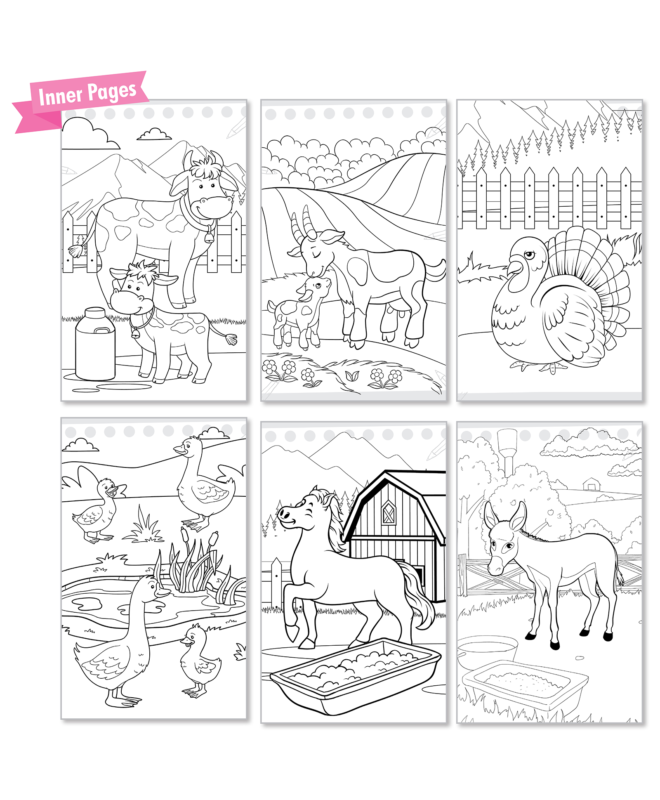 Inner Pages